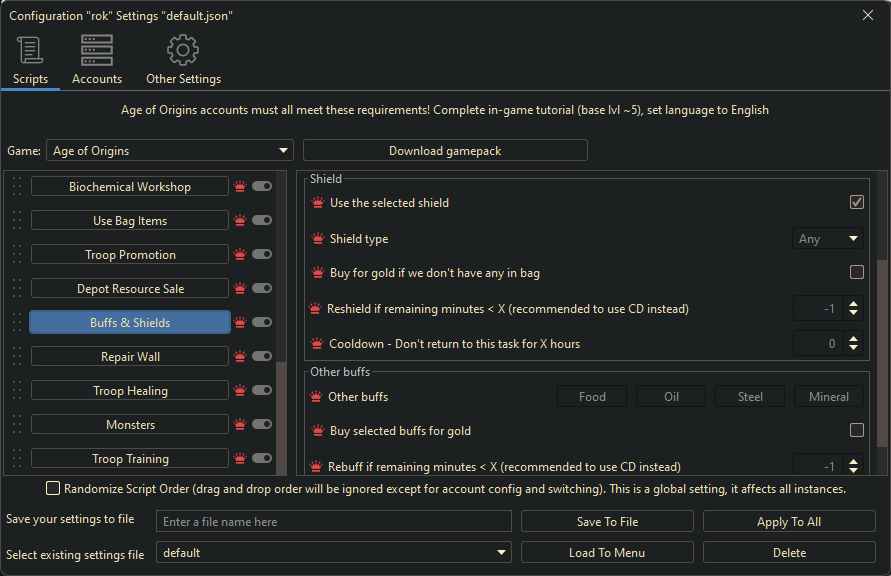 Configuration "rok" Settings "default.json"

Scripts
Accounts
Other Settings

Age of Origins accounts must all meet these requirements! Complete in-game tutorial (base lvl ~5), set language to English

Game: Age of Origins
Download gamepack

Biochemical Workshop
Use Bag Items
Troop Promotion
Depot Resource Sale
Buffs & Shields
Repair Wall
Troop Healing
Monsters
Troop Training

Shield
Use the selected shield
Shield type
Any
Buy for gold if we don't have any in bag
Reshield if remaining minutes < X (recommended to use CD instead)
-1
Cooldown - Don't return to this task for X hours
0

Other buffs
Other buffs
Food
Oil
Steel
Mineral
Buy selected buffs for gold
Rebuff if remaining minutes < X (recommended to use CD instead)
-1

Randomize Script Order (drag and drop order will be ignored except for account config and switching). This is a global setting, it affects all instances.

Save your settings to file
Enter a file name here
Save To File
Apply To All

Select existing settings file
default
Load To Menu
Delete