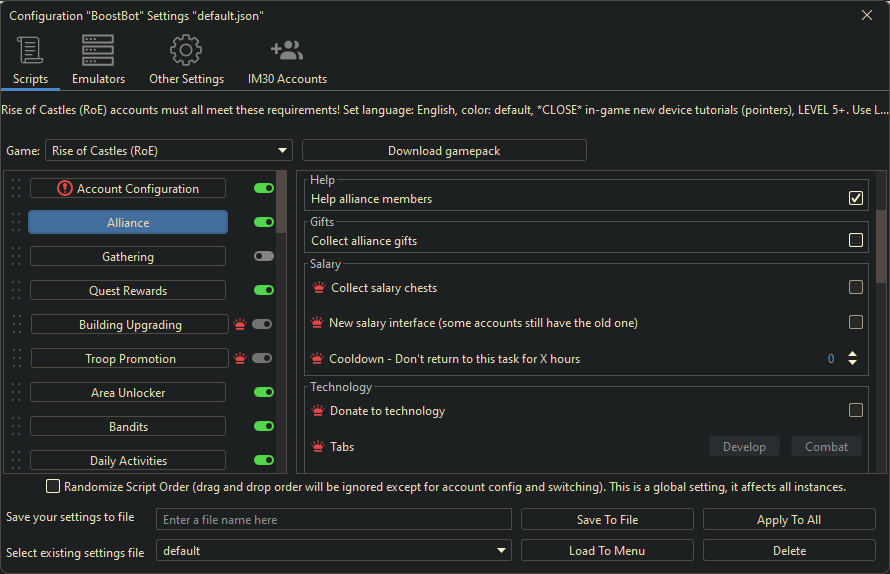 Configuration "BoostBot" Settings "default.json"

Scripts
Emulators
Other Settings
IM30 Accounts

Rise of Castles (RoE) accounts must all meet these requirements! Set language: English, color: default, *CLOSE* in-game new device tutorials (pointers), LEVEL 5+. Use L

Game: Rise of Castles (RoE)
Download gamepack

Account Configuration
Alliance
Gathering
Quest Rewards
Building Upgrading
Troop Promotion
Area Unlocker
Bandits
Daily Activities

Help
Help alliance members
Gifts
Collect alliance gifts
Salary
Collect salary chests
New salary interface (some accounts still have the old one)
Cooldown - Don't return to this task for X hours
0
Technology
Donate to technology
Tabs
Develop
Combat

Randomize Script Order (drag and drop order will be ignored except for account config and switching). This is a global setting, it affects all instances.

Save your settings to file
Enter a file name here
Save To File
Apply To All
Select existing settings file
default
Load To Menu
Delete