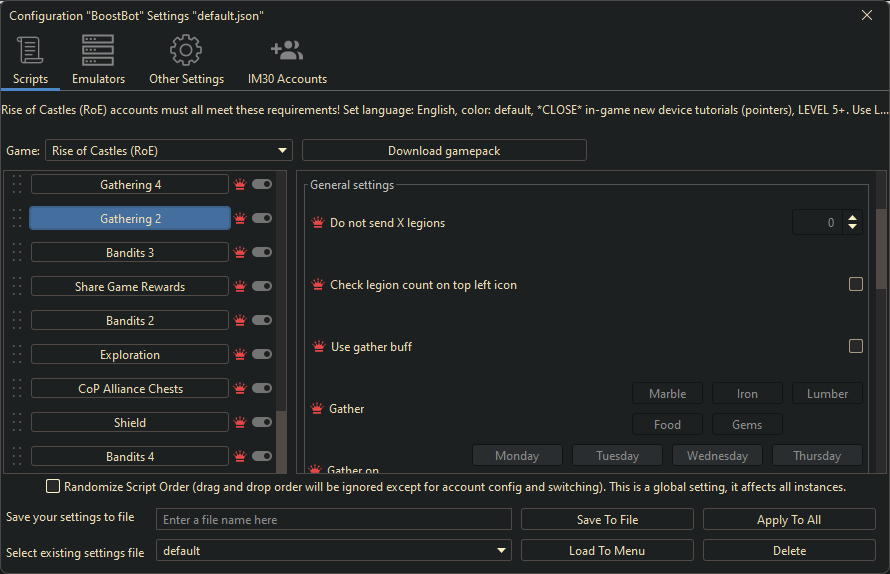 Configuration "BoostBot" Settings "default.json"

Scripts
Emulators
Other Settings
IM30 Accounts

Rise of Castles (RoE) accounts must all meet these requirements! Set language: English, color: default, *CLOSE* in-game new device tutorials (pointers), LEVEL 5+. Use L

Game: Rise of Castles (RoE)
Download gamepack

Gathering 4
Gathering 2
Bandits 3
Share Game Rewards
Bandits 2
Exploration
CoP Alliance Chests
Shield
Bandits 4

General settings
Do not send X legions
0
Check legion count on top left icon
Use gather buff
Gather
Marble
Iron
Lumber
Food
Gems
Gather on
Monday
Tuesday
Wednesday
Thursday

Randomize Script Order (drag and drop order will be ignored except for account config and switching). This is a global setting, it affects all instances.

Save your settings to file
Enter a file name here
Save To File
Apply To All
Select existing settings file
default
Load To Menu
Delete