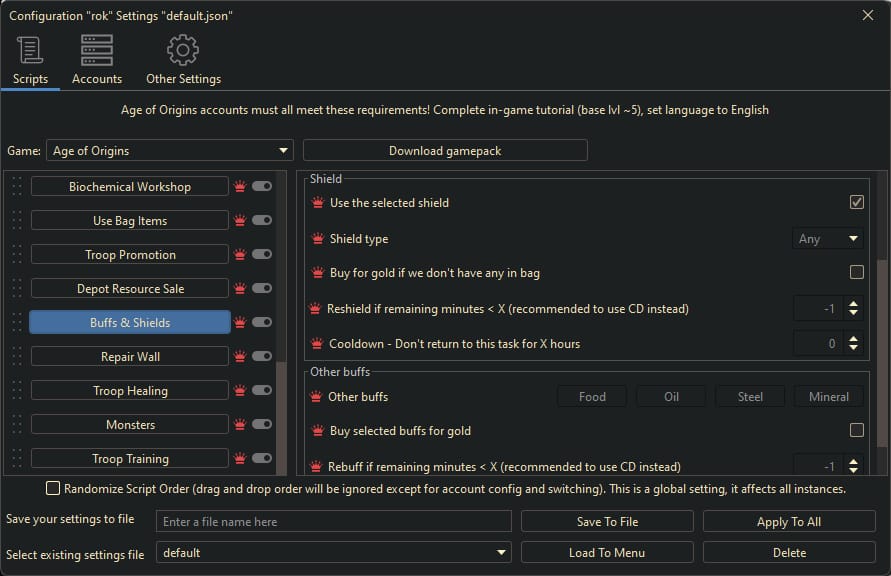 Configuration "rok" Settings "default.json"

Scripts
Accounts
Other Settings

Age of Origins accounts must all meet these requirements! Complete in-game tutorial (base lvl ~5), set language to English

Game: Age of Origins
Download gamepack

Biochemical Workshop
Use Bag Items
Troop Promotion
Depot Resource Sale
Buffs & Shields
Repair Wall
Troop Healing
Monsters
Troop Training

Shield
Use the selected shield
Shield type
Any
Buy for gold if we don't have any in bag
Reshield if remaining minutes < X (recommended to use CD instead)
-1
Cooldown - Don't return to this task for X hours
0

Other buffs
Other buffs
Food
Oil
Steel
Mineral
Buy selected buffs for gold
Rebuff if remaining minutes < X (recommended to use CD instead)
-1

Randomize Script Order (drag and drop order will be ignored except for account config and switching). This is a global setting, it affects all instances.

Save your settings to file
Enter a file name here
Save To File
Apply To All

Select existing settings file
default
Load To Menu
Delete