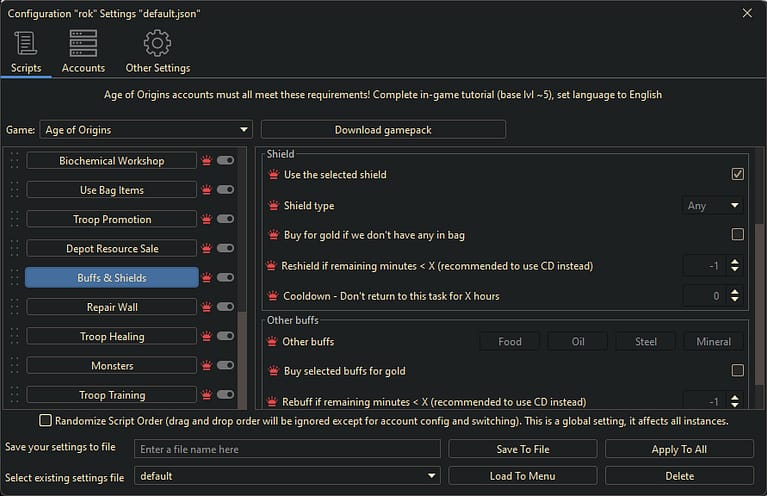 Configuration "rok" Settings "default.json"

Scripts
Accounts
Other Settings

Age of Origins accounts must all meet these requirements! Complete in-game tutorial (base lvl ~5), set language to English

Game: Age of Origins
Download gamepack

Biochemical Workshop
Use Bag Items
Troop Promotion
Depot Resource Sale
Buffs & Shields
Repair Wall
Troop Healing
Monsters
Troop Training

Shield
Use the selected shield
Shield type
Any
Buy for gold if we don't have any in bag
Reshield if remaining minutes < X (recommended to use CD instead)
-1
Cooldown - Don't return to this task for X hours
0

Other buffs
Other buffs
Food
Oil
Steel
Mineral
Buy selected buffs for gold
Rebuff if remaining minutes < X (recommended to use CD instead)
-1

Randomize Script Order (drag and drop order will be ignored except for account config and switching). This is a global setting, it affects all instances.

Save your settings to file
Enter a file name here
Save To File
Apply To All

Select existing settings file
default
Load To Menu
Delete